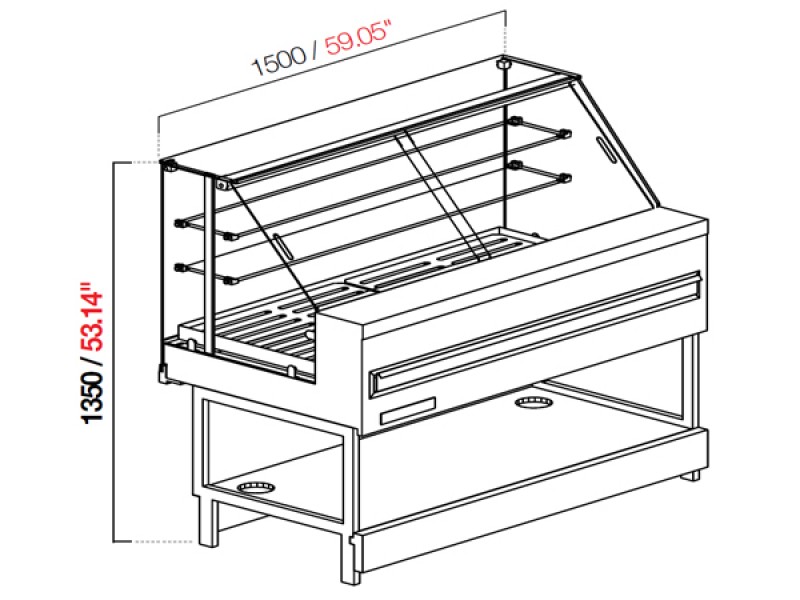 1500 / 59.05"

1350 / 53.14"