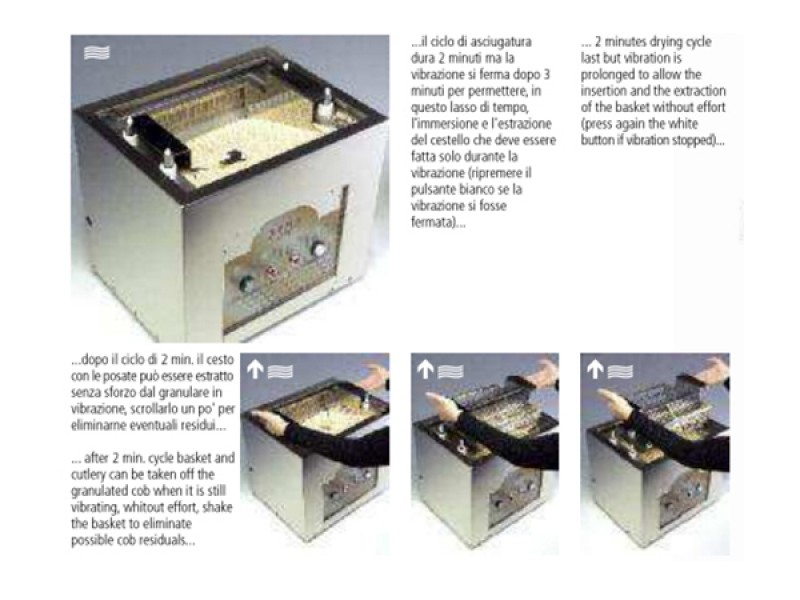 ...il ciclo di asciugatura dura 2 minuti ma la vibrazione si ferma dopo 3 minuti per permettere, in questo lasso di tempo, l'immersione e l'estrazione del cestello che deve essere fatta solo durante la vibrazione (ripremere il pulsante bianco se la vibrazione si fosse fermata)...

... 2 minutes drying cycle last but vibration is prolonged to allow the insertion and the extraction of the basket without effort (press again the white button if vibration stopped)...

...dopo il ciclo di 2 min. il cesto con le posate può essere estratto senza sforzo dal granulare in vibrazione, scrollarlo un po' per eliminarne eventuali residui...

... after 2 min. cycle basket and cutlery can be taken off the granulated cob when it is still vibrating, whitout effort, shake the basket to eliminate possible cob residuals...