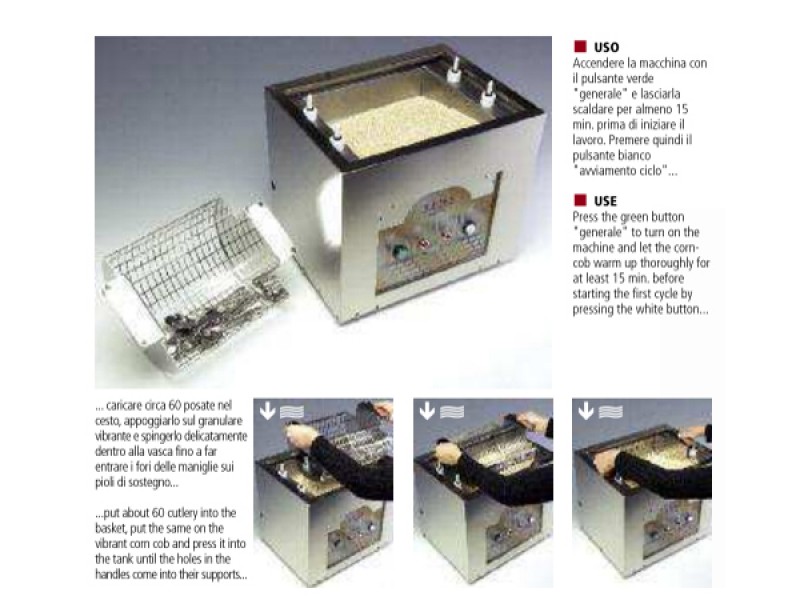 USO
Accendere la macchina con il pulsante verde "generale" e lasciarla scaldare per almeno 15 min. prima di iniziare il lavoro. Premere quindi il pulsante bianco "avviamento ciclo"...

USE
Press the green button "generale" to turn on the machine and let the corn-cob warm up thoroughly for at least 15 min. before starting the first cycle by pressing the white button...

... caricare circa 60 posate nel cesto, appoggiarlo sul granulare vibrante e spingerlo delicatamente dentro alla vasca fino a far entrare i fori delle maniglie sui pioli di sostegno...

...put about 60 cutlery into the basket, put the same on the vibrant corn cob and press it into the tank until the holes in the handles come into their supports...